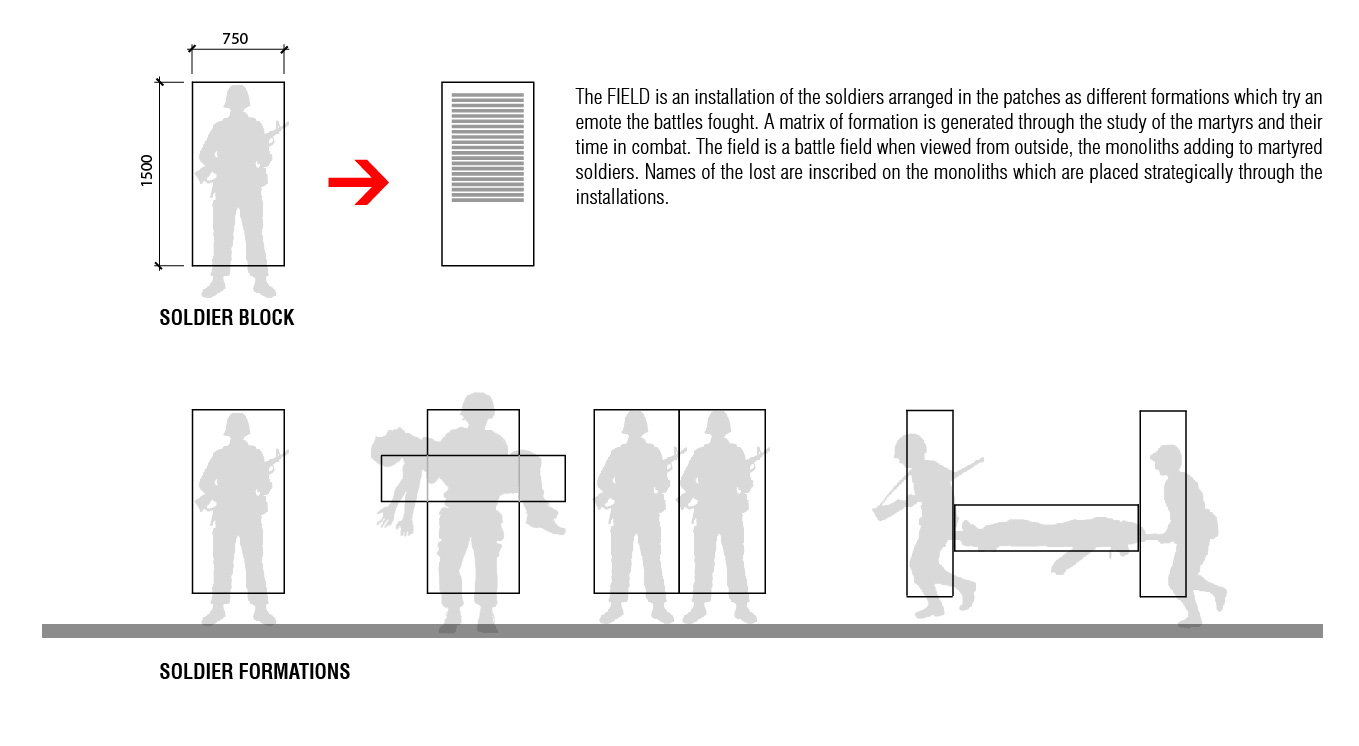 750

1500

SOLDIER BLOCK

The FIELD is an installation of the soldiers arranged in the patches as different formations which try an emote the battles fought. A matrix of formation is generated through the study of the martyrs and their time in combat. The field is a battle field when viewed from outside, the monoliths adding to martyred soldiers. Names of the lost are inscribed on the monoliths which are placed strategically through the installations.

SOLDIER FORMATIONS